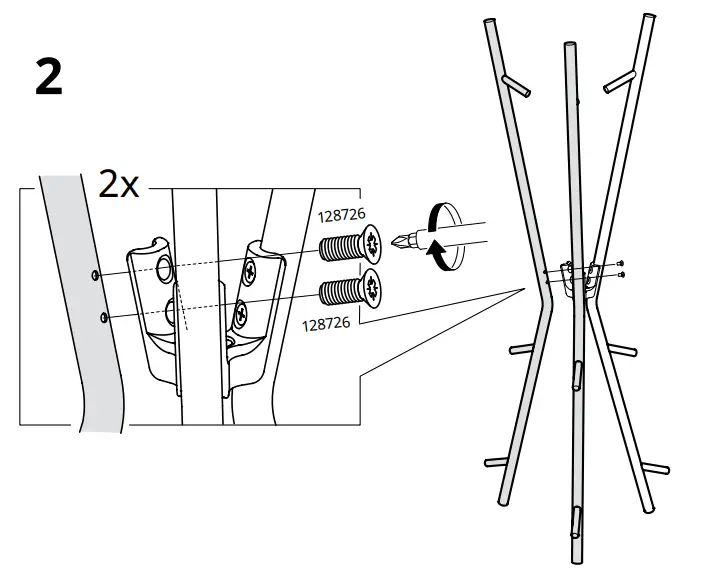 2

2x

128726

128726