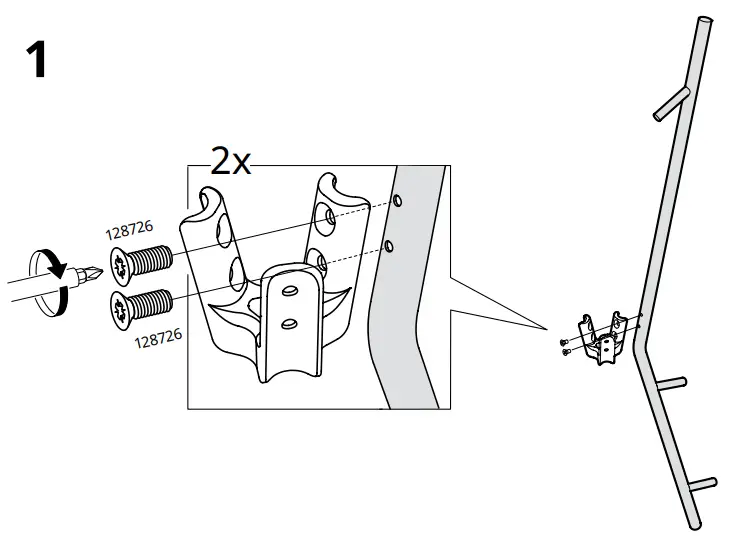 1

2x

128726

128726