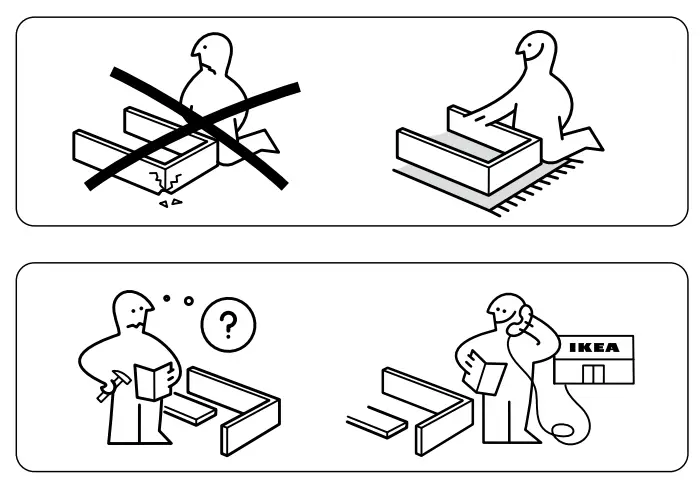 ?

IKEA