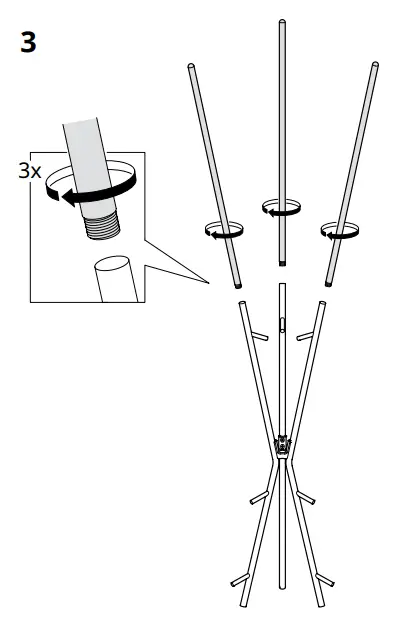 3

3x