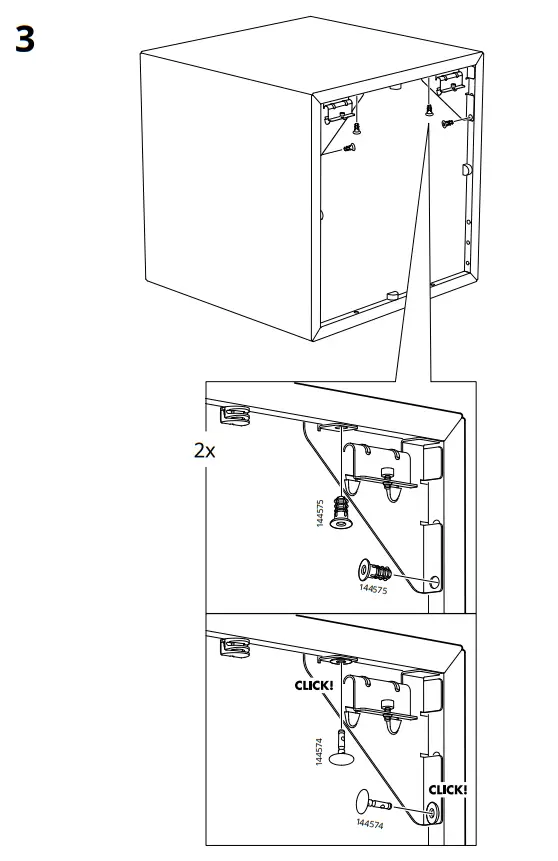 3

2x

144575

144575

CLICK!

144574

CLICK!

144574