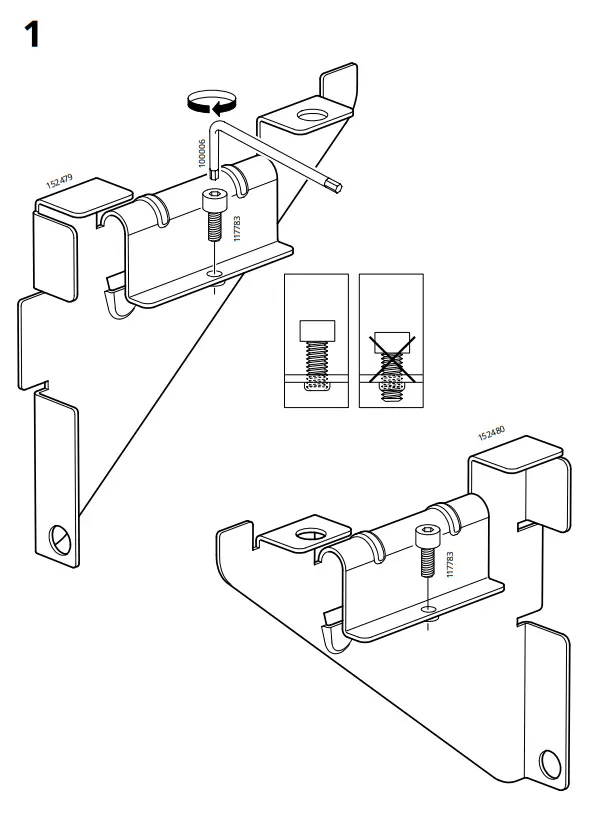 1

152479

100006

117783

152480

117783