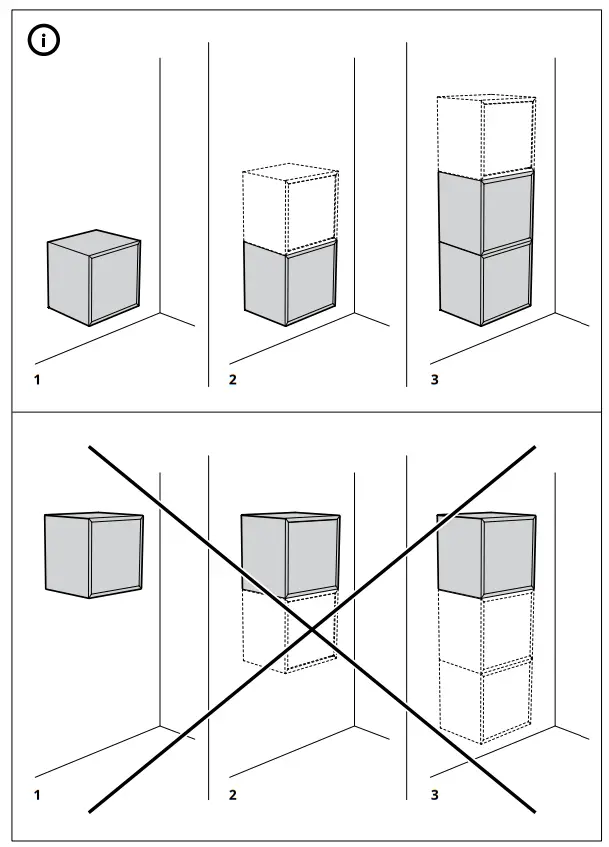 i

1

2

3

1

2

3