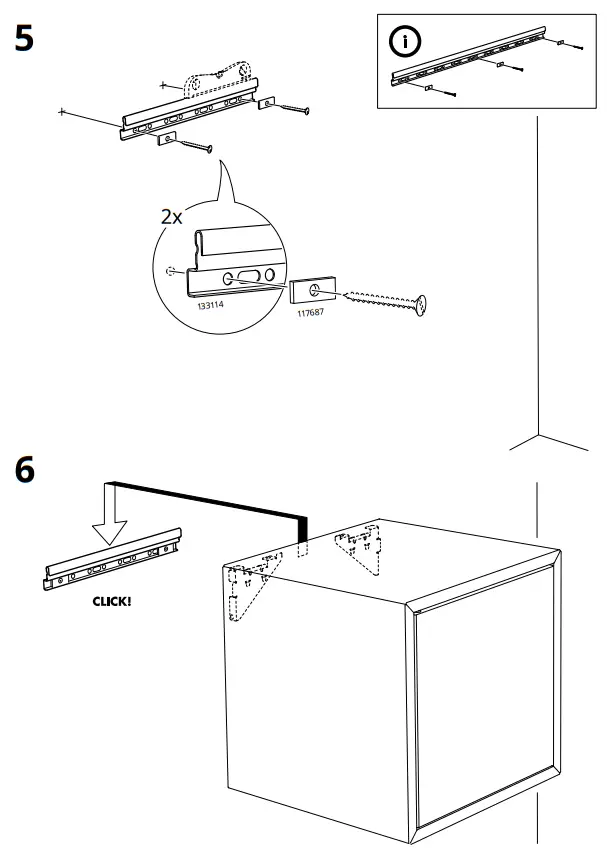 5

i

2x

133114

117687

6

CLICK!