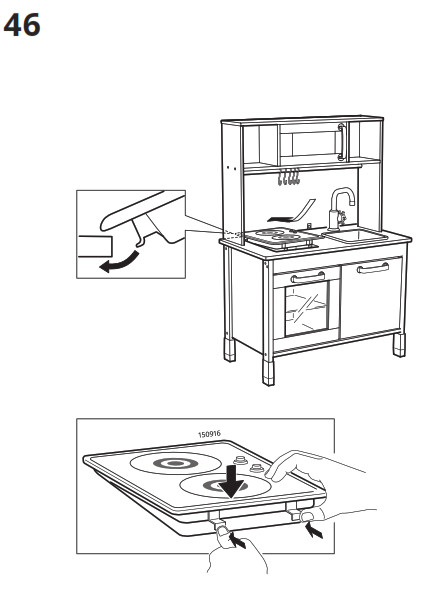 46

150916