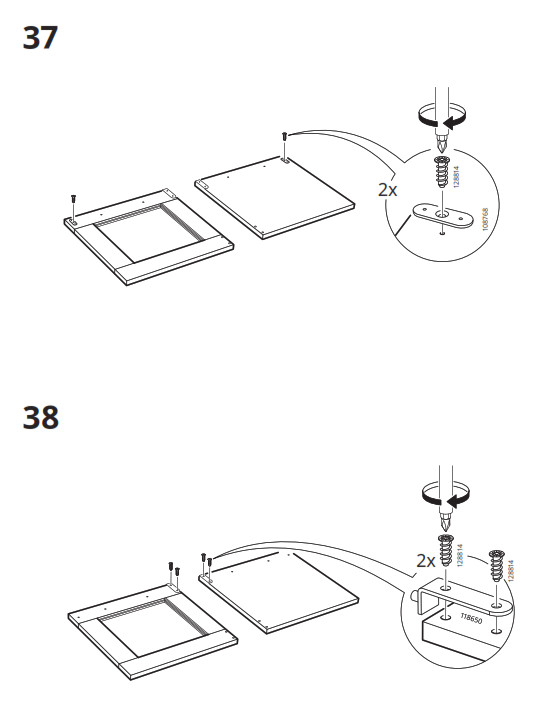 37

2x

128814

108768

38

2x

128814

128814

118650