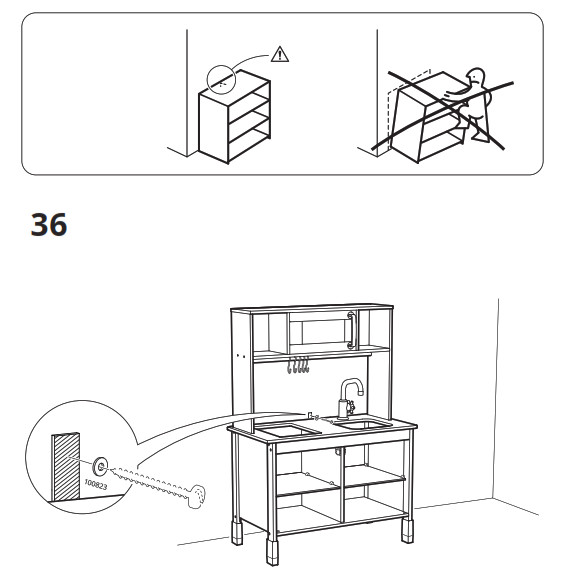 36

100823