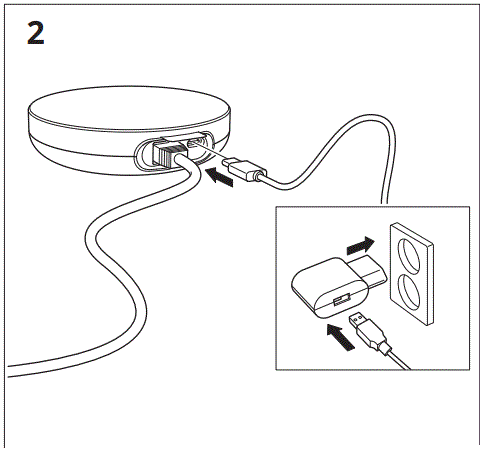 2