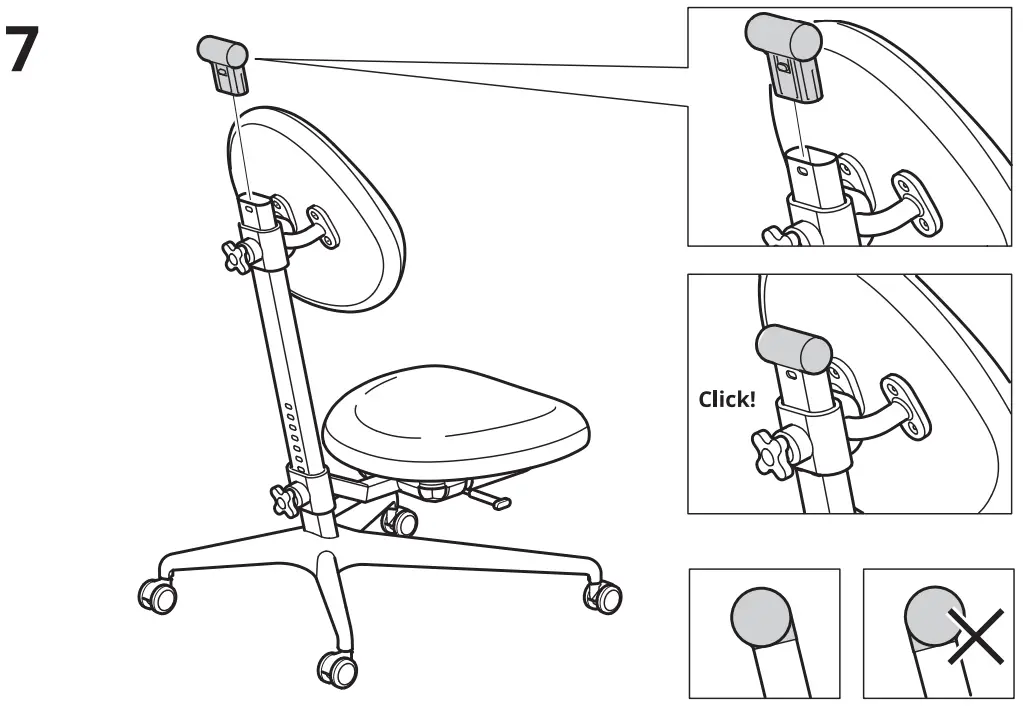 7

Click!