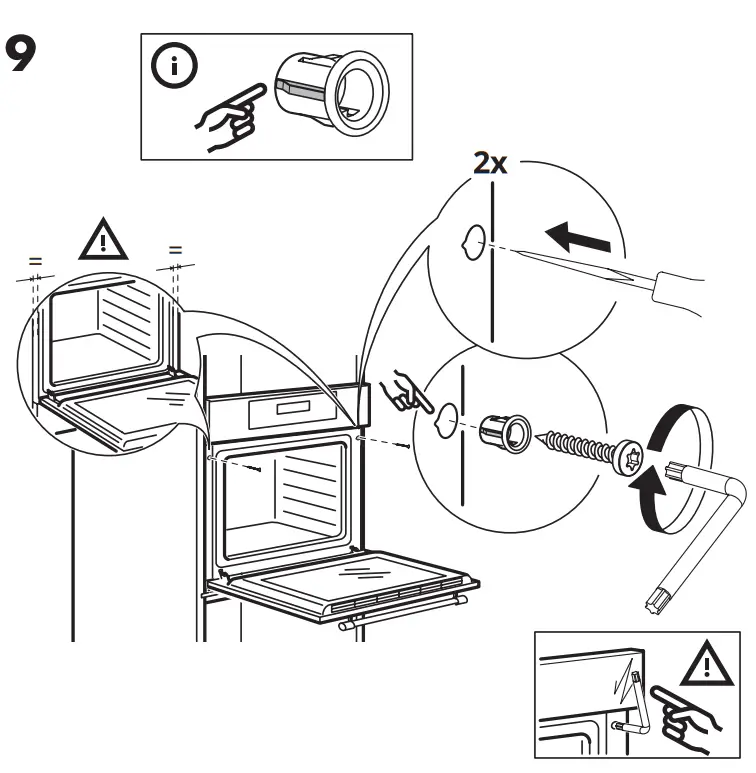 9

i

2x

=

=