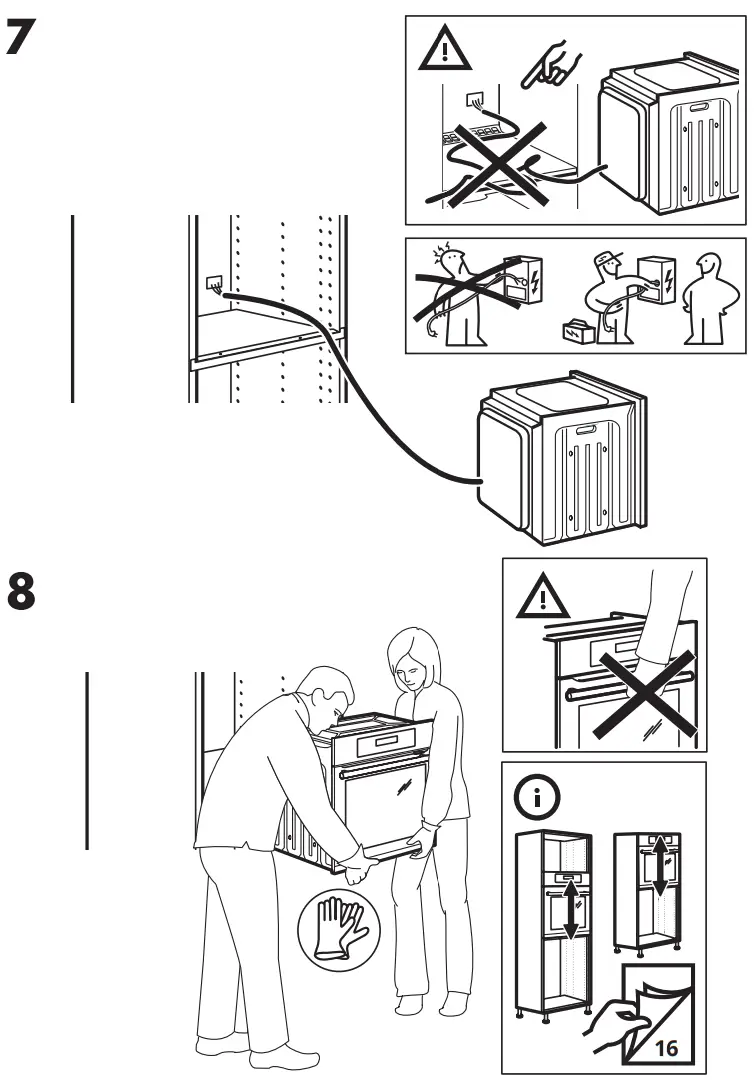 7

8

16