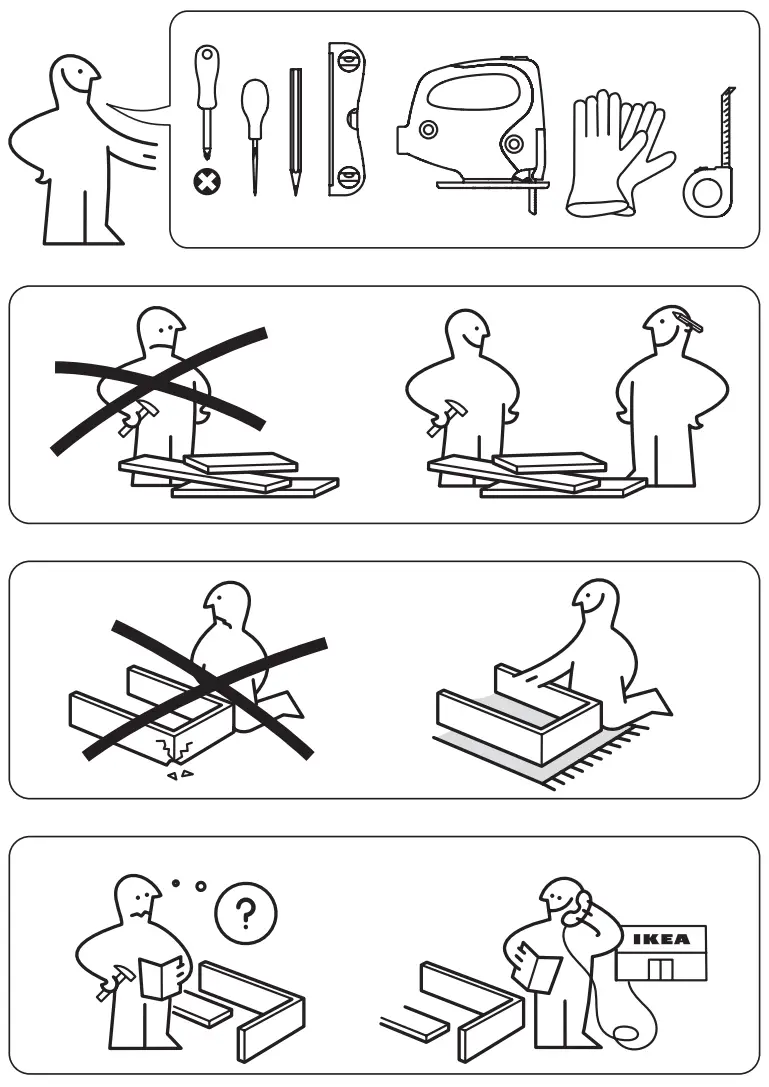 ?

IKEA