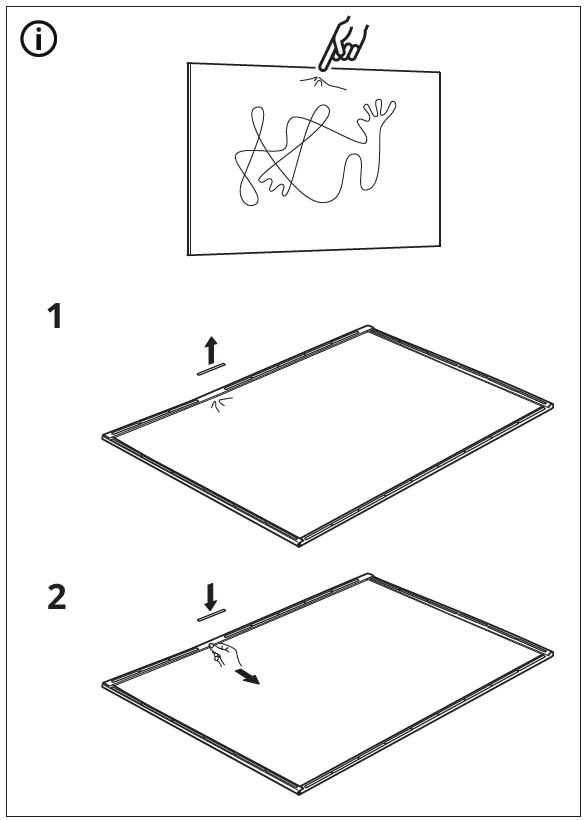 i

1

2