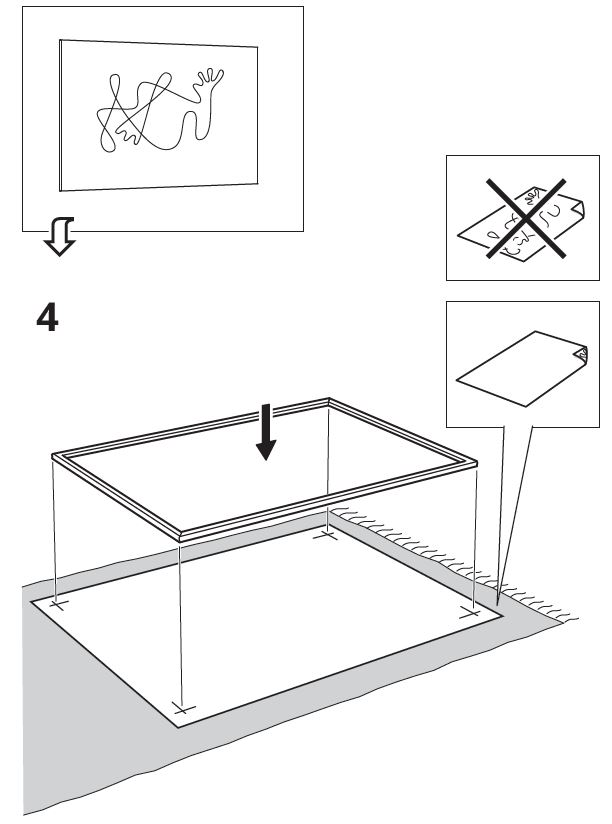 4