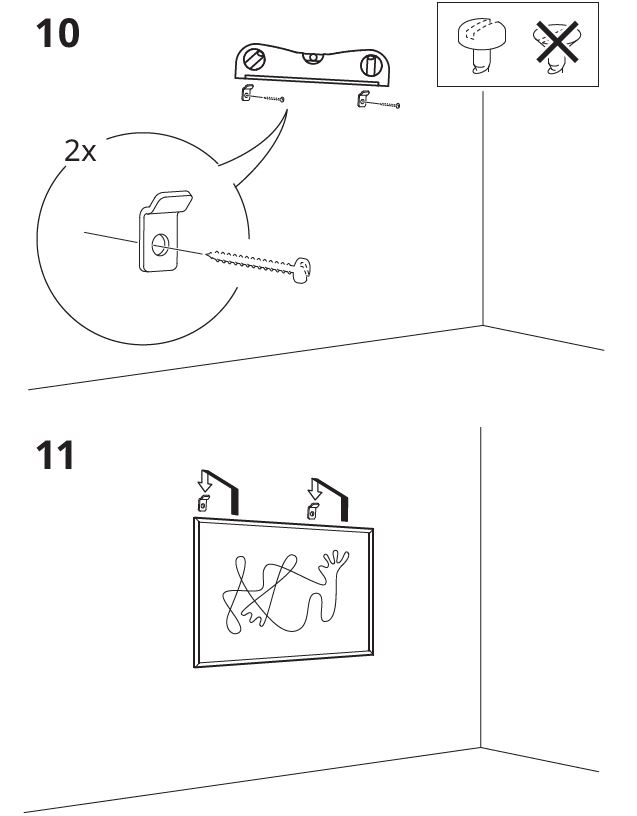 10

2x

11