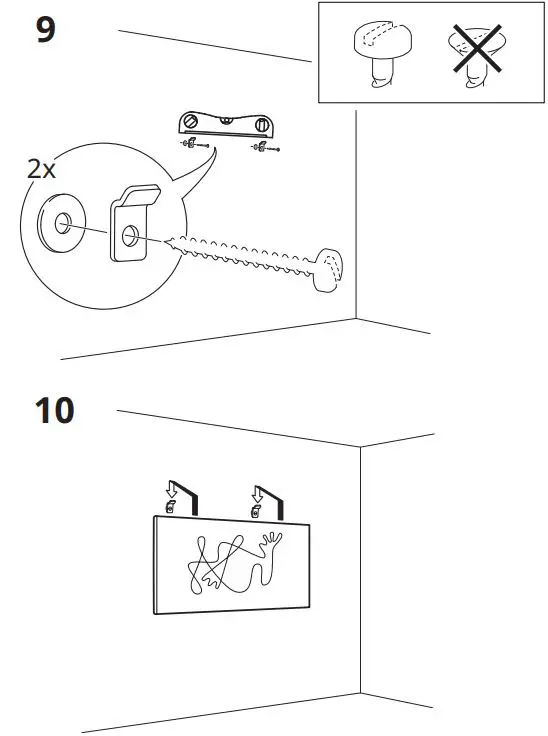 9

2x

10