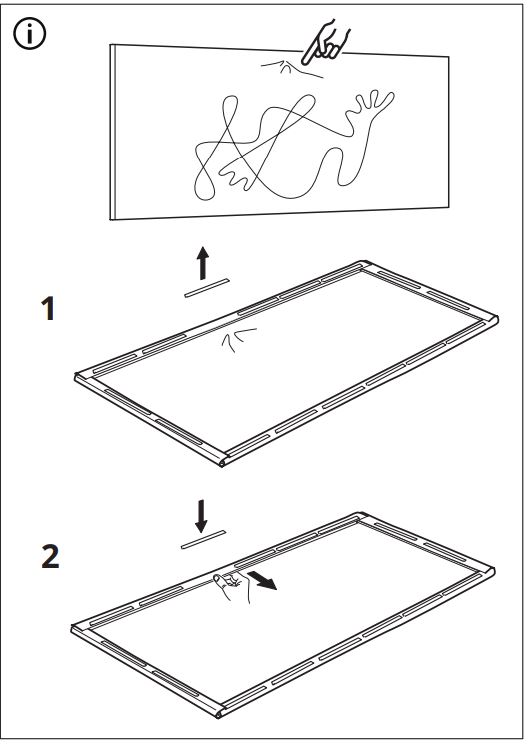 i

1

2