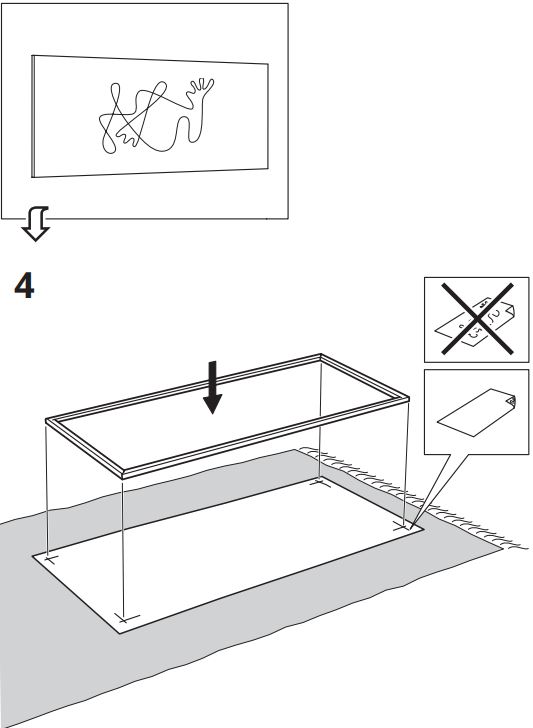 4