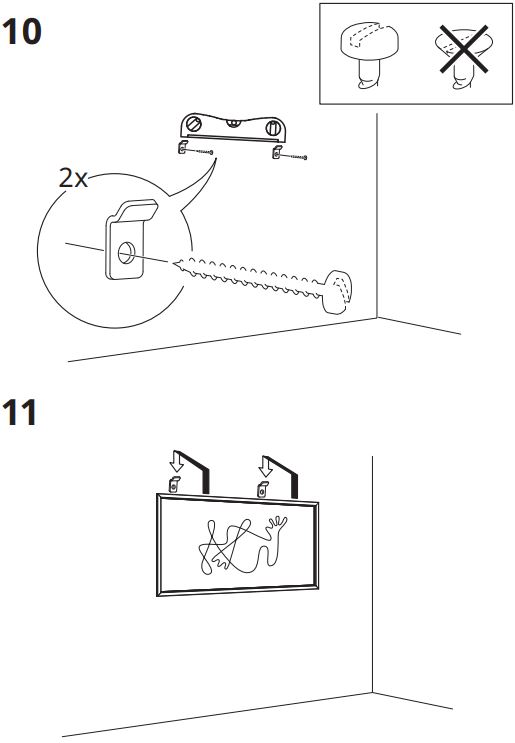 10

2x

11