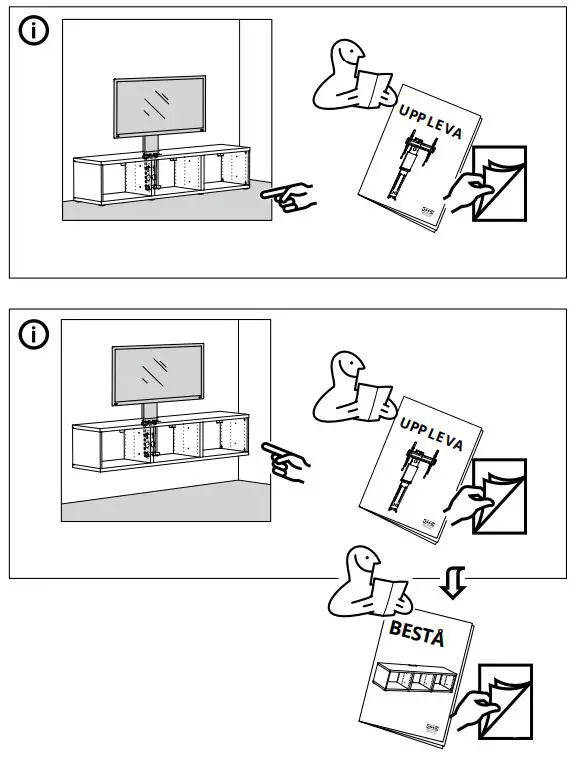 i

UPPLEVA

IKEA

i

UPPLEVA

IKEA

BESTÅ

IKEA