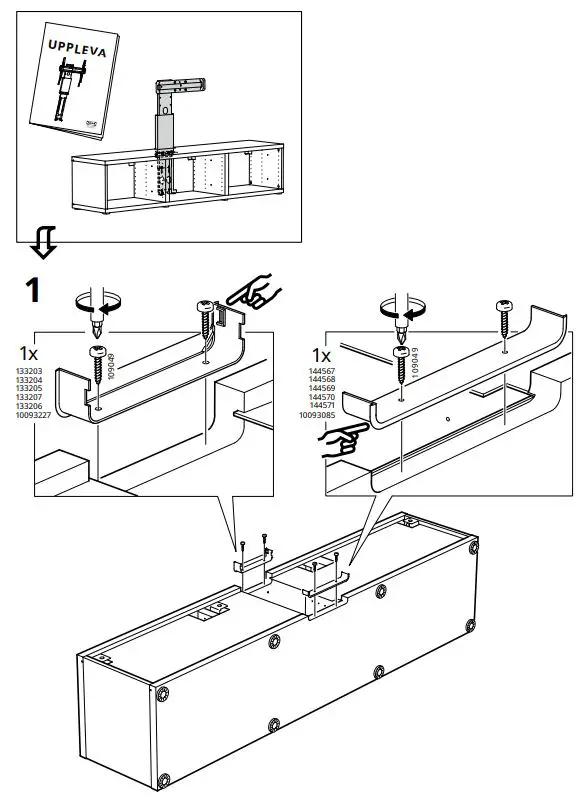 UPPLEVA

1

1x
133203
133204
133205
133207
133206
10093227

109049

1x
144567
144568
144569
144570
144571
10093085

109049