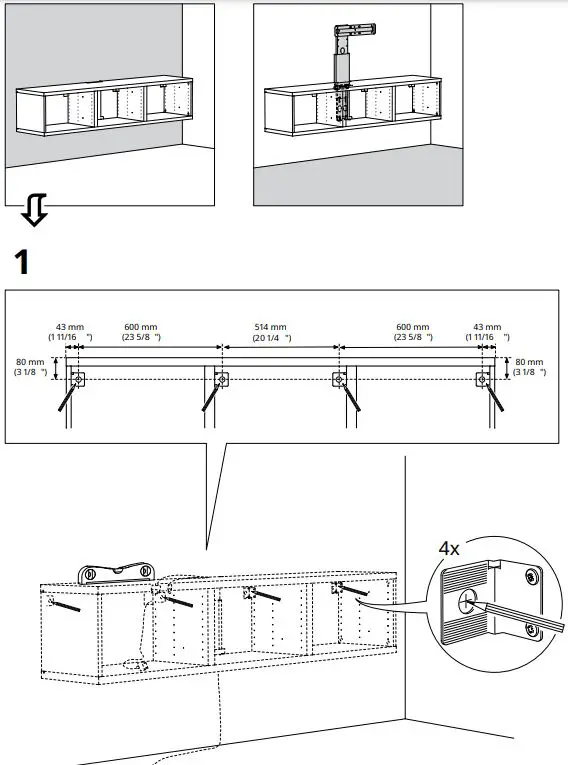 1

43 mm
(1 11/16 ")

600 mm
(23 5/8 ")

514 mm
(20 1/4 ")

600 mm
(23 5/8 ")

43 mm
(1 11/16 ")

80 mm
(3 1/8 ")

80 mm
(3 1/8 ")

4x