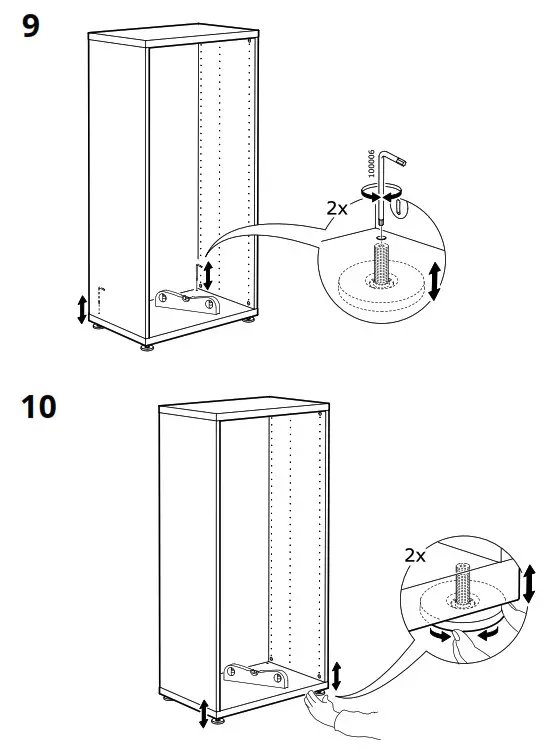 9

100006

2x

10

2x