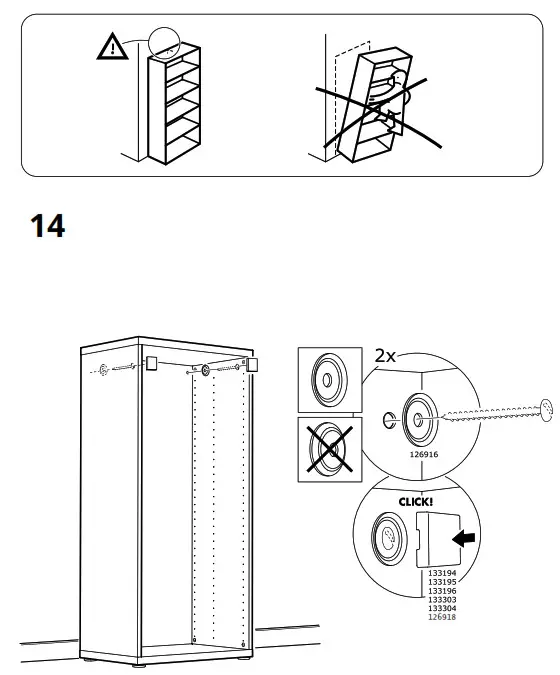 14

2x

126916

CLICK!

133194
133195
133196
133303
133304
126918