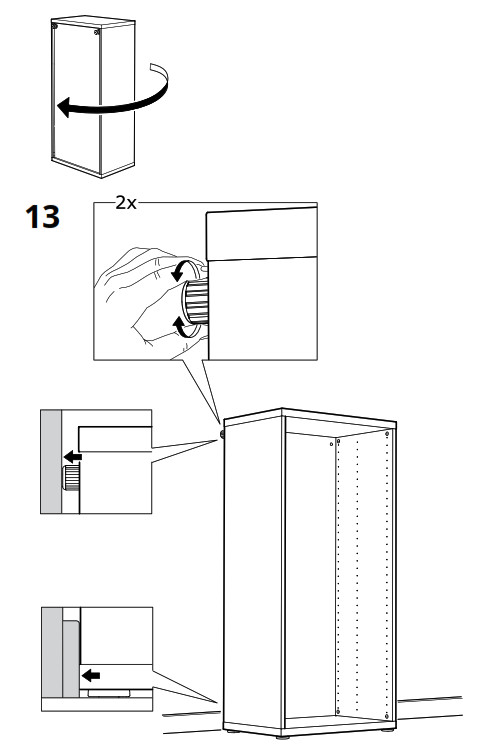 13

2x