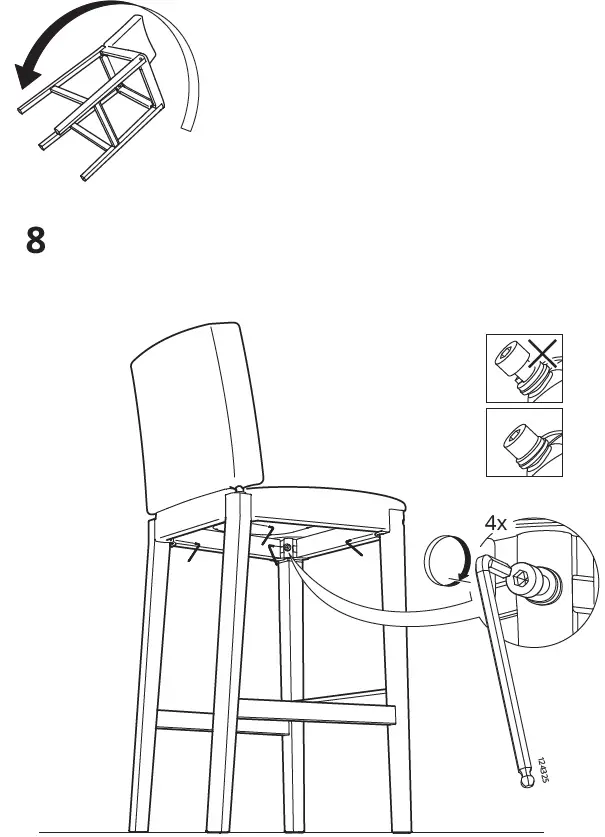 8

4x

124325