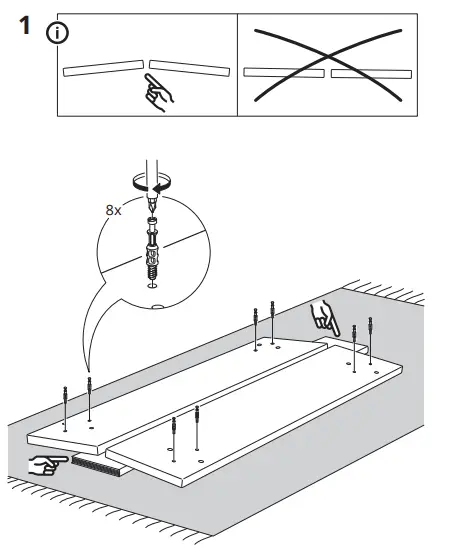 1

8x