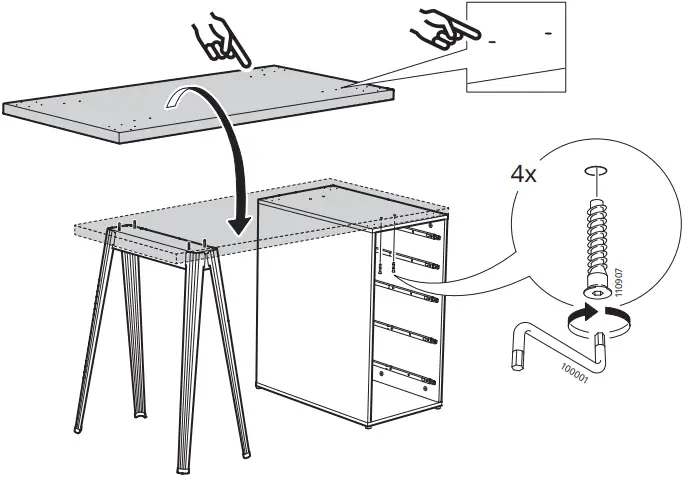 4x

110907

100001