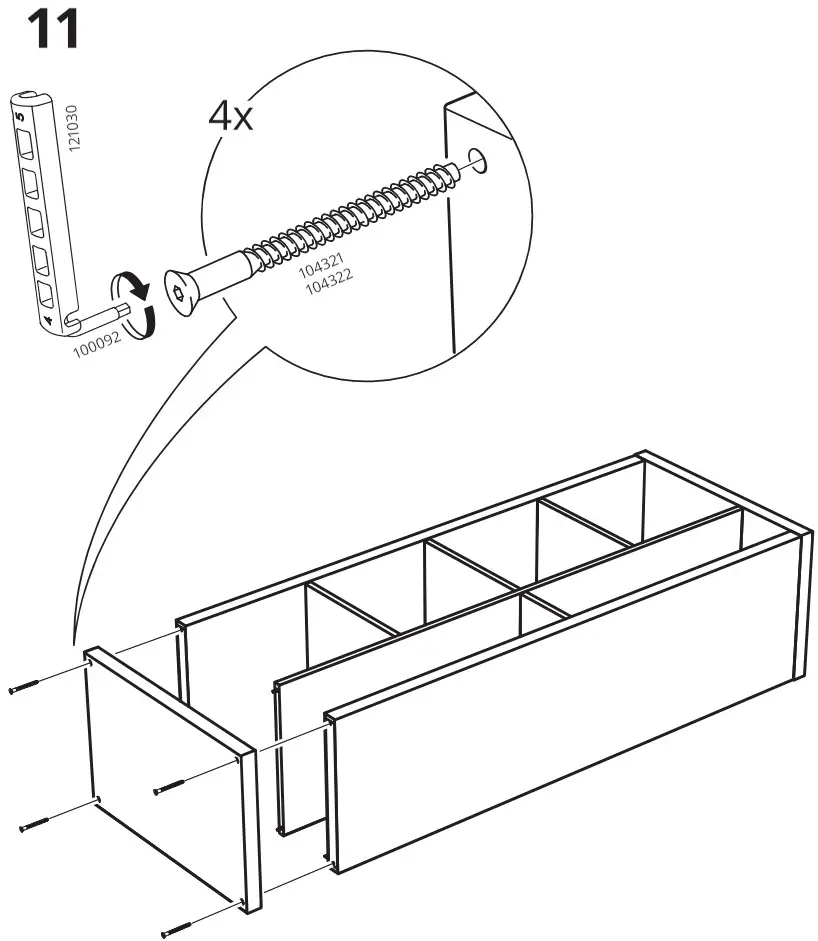 11

5
4
121030
100092

4x

104321
104322