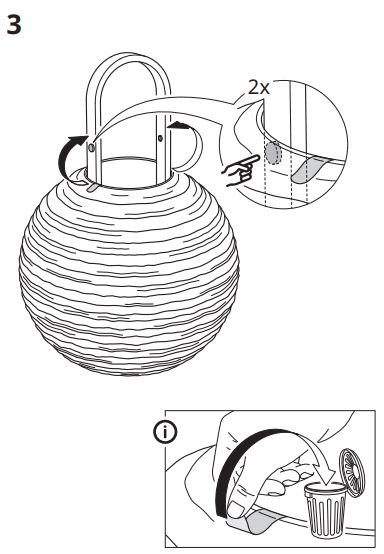 3

2x

i