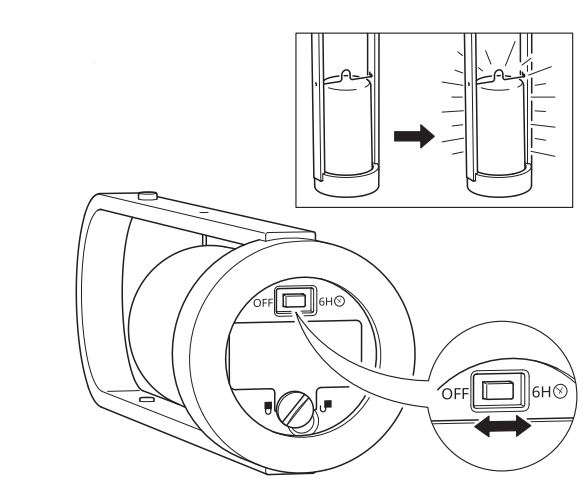 OFF 6H

OFF 6H