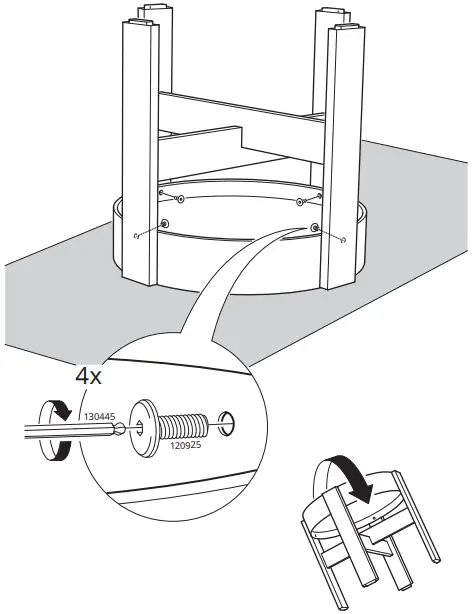 4x
130445
120925