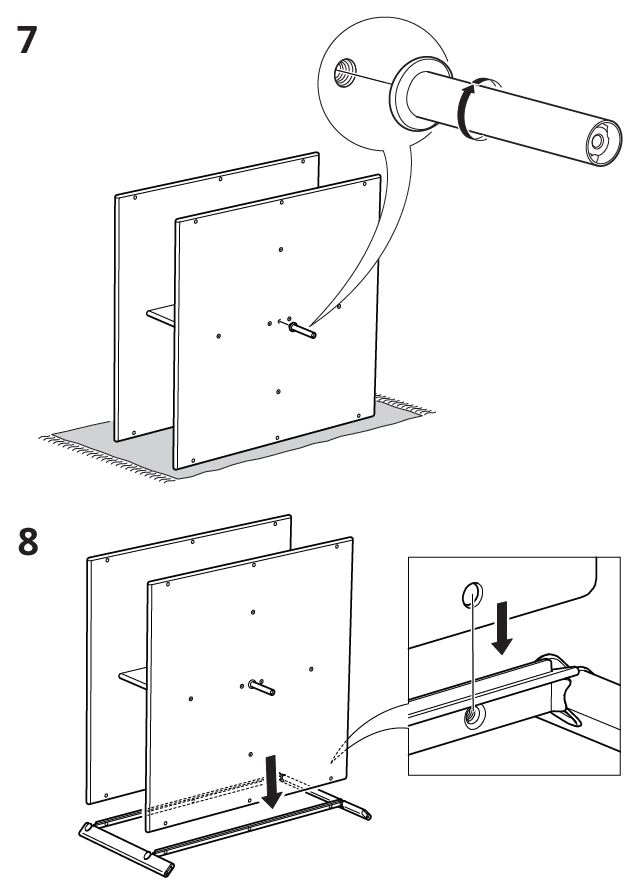 7

8