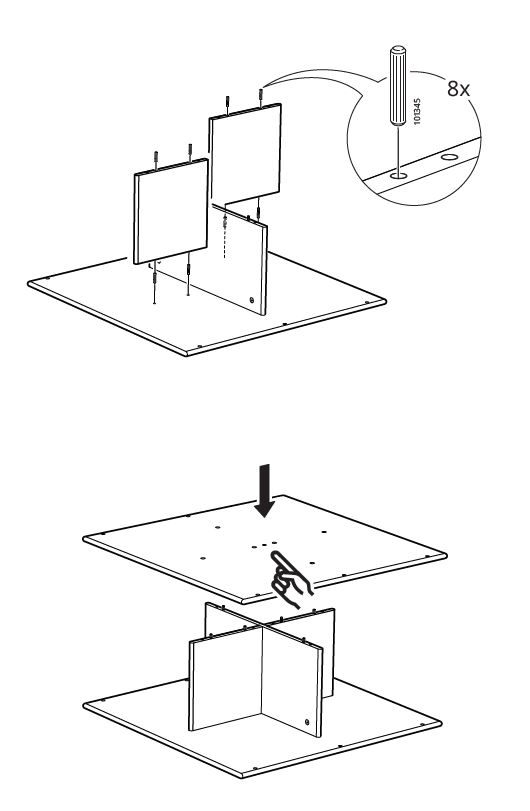 8x
101345