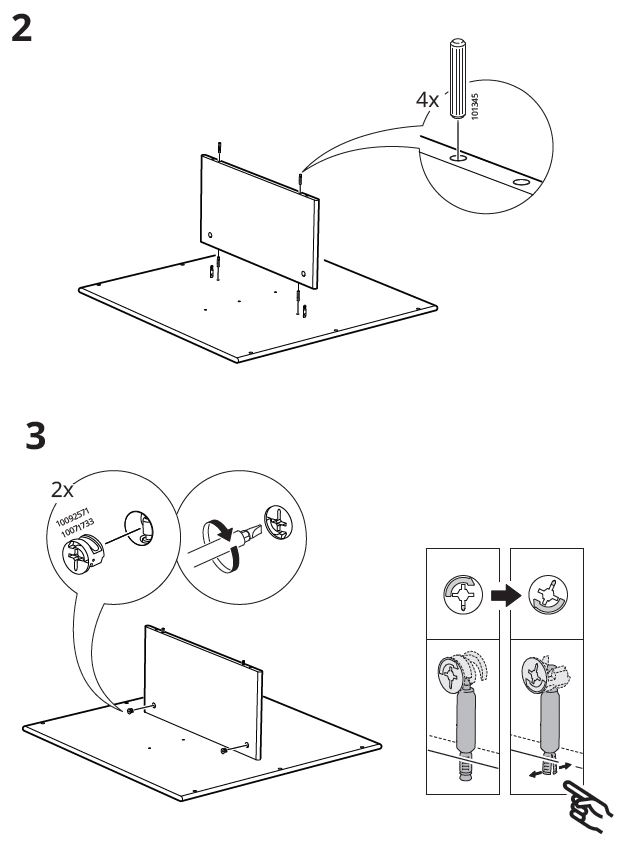 2

4x

101345

3

2x

10092571
10071733