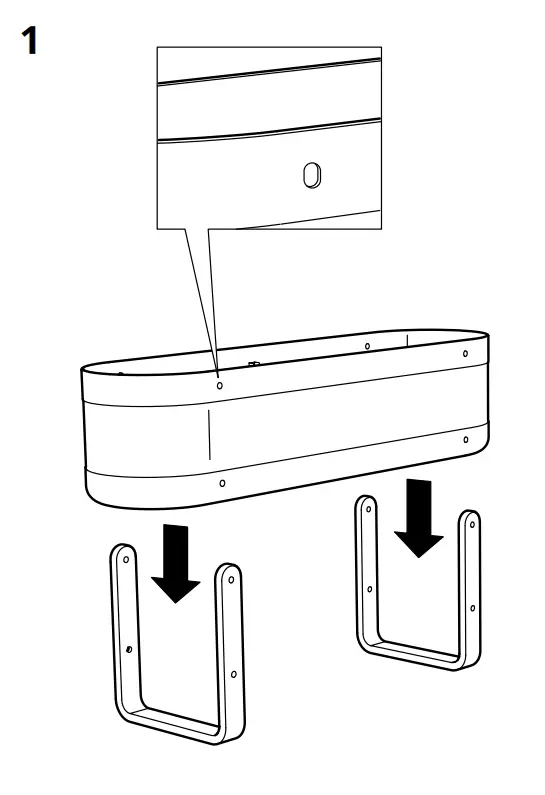 1