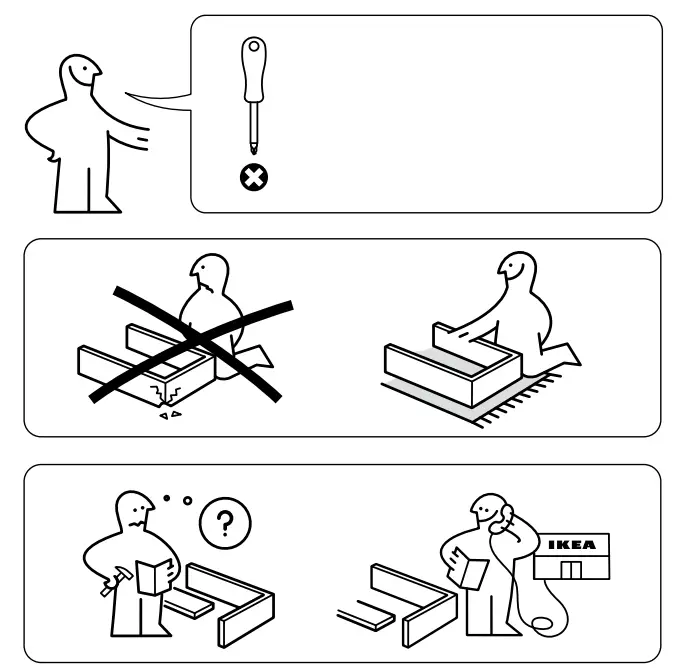 ?

IKEA