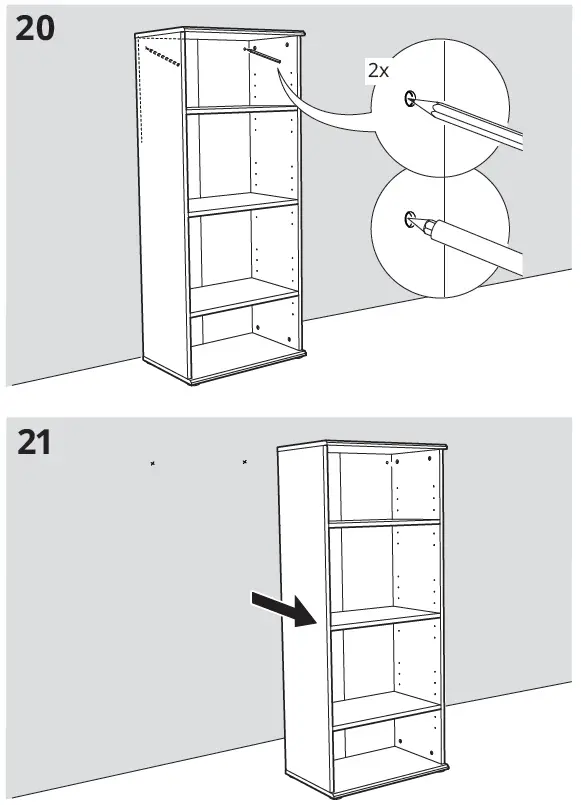 20

2x

21