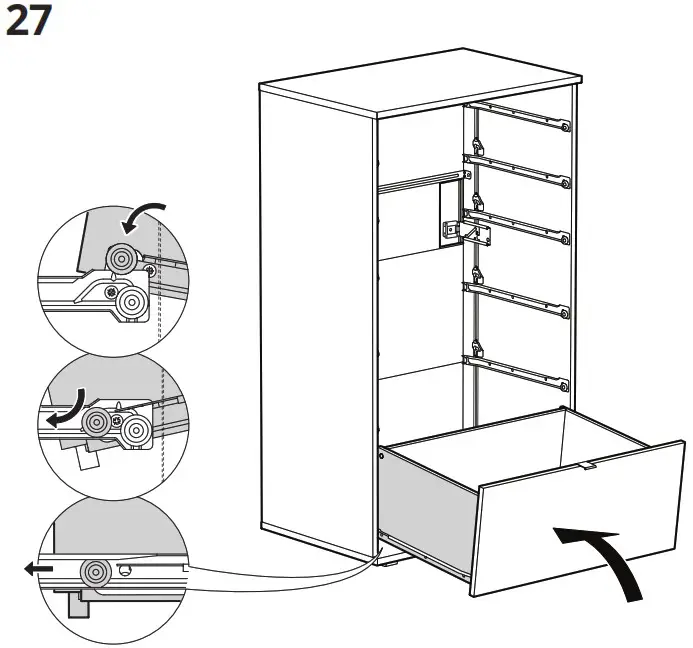 27