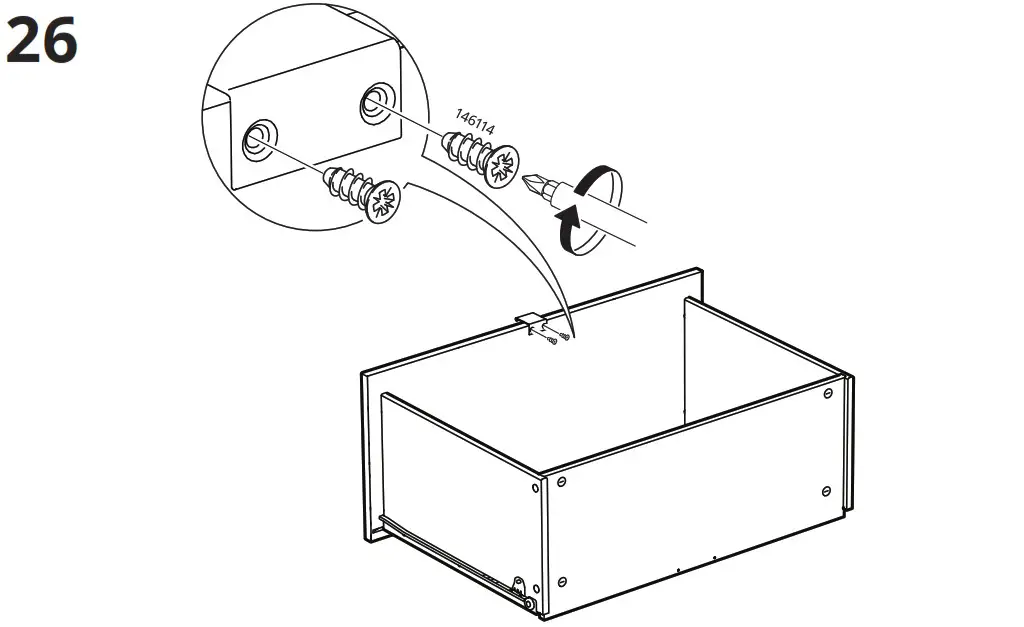 26

146114