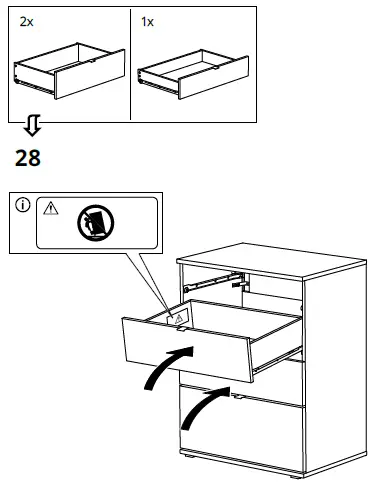 2x

1x

28