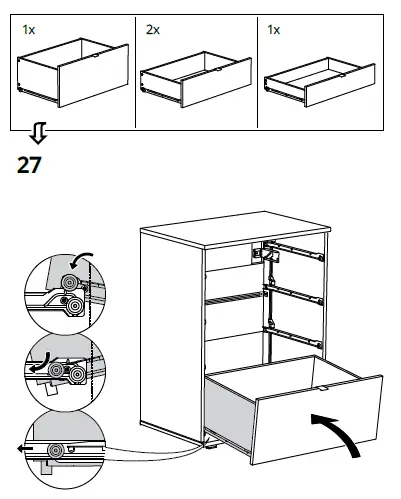 1x

2x

1x

27