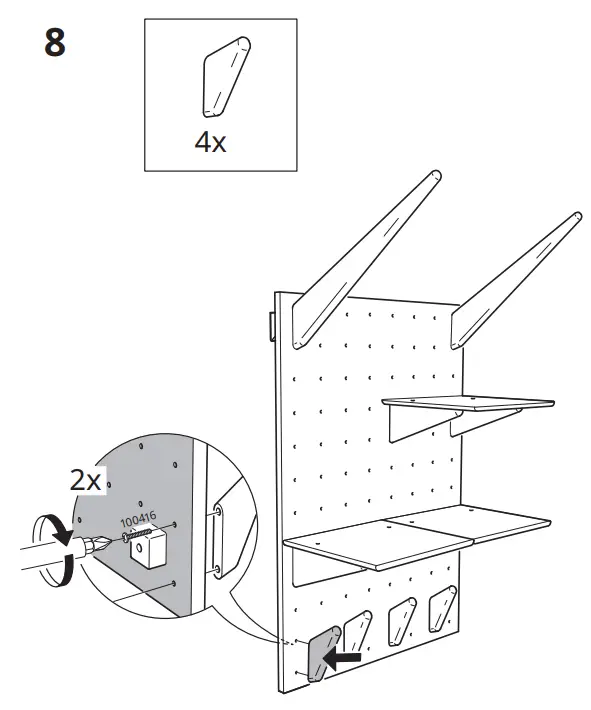 8

4x

2x

100416