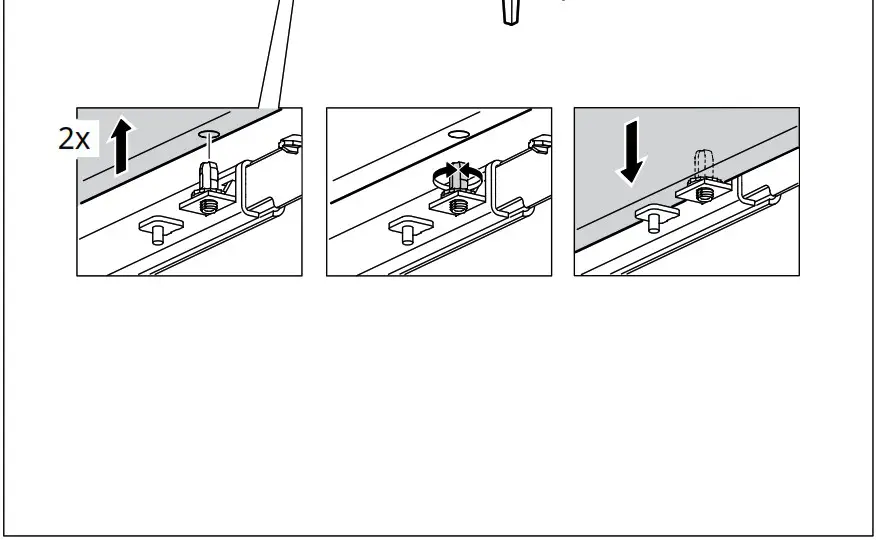 2x