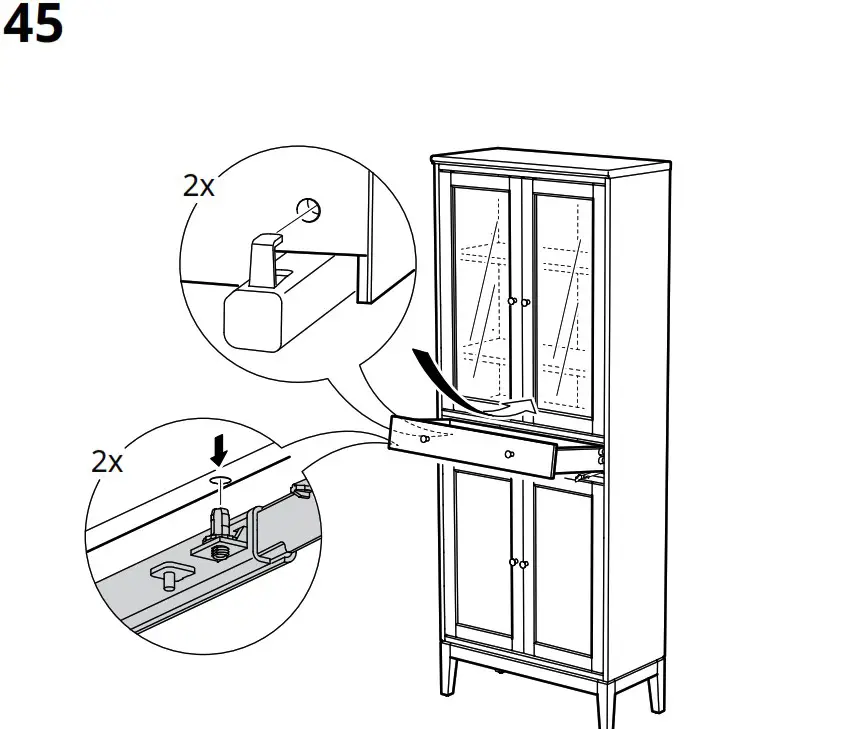 45

2x

2x