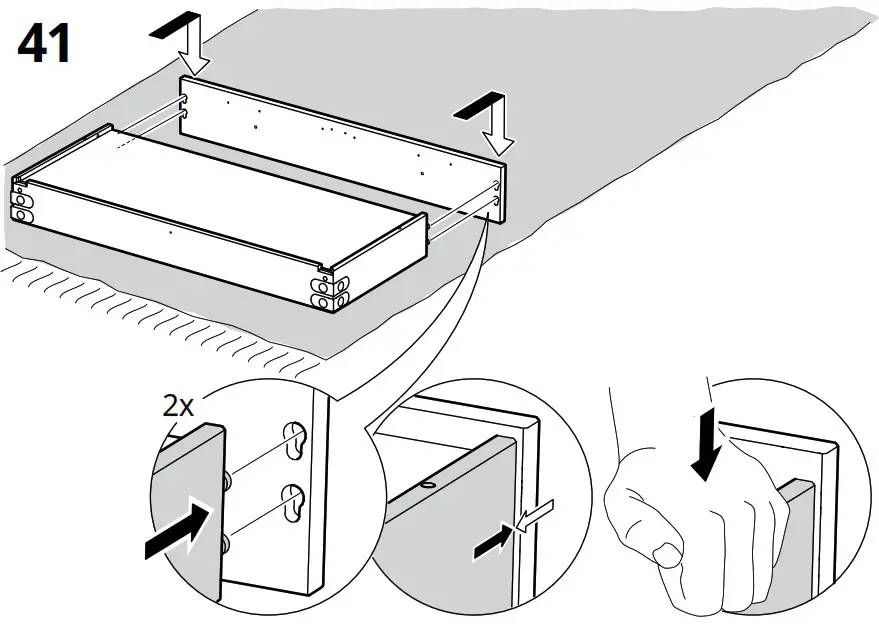 41

2x